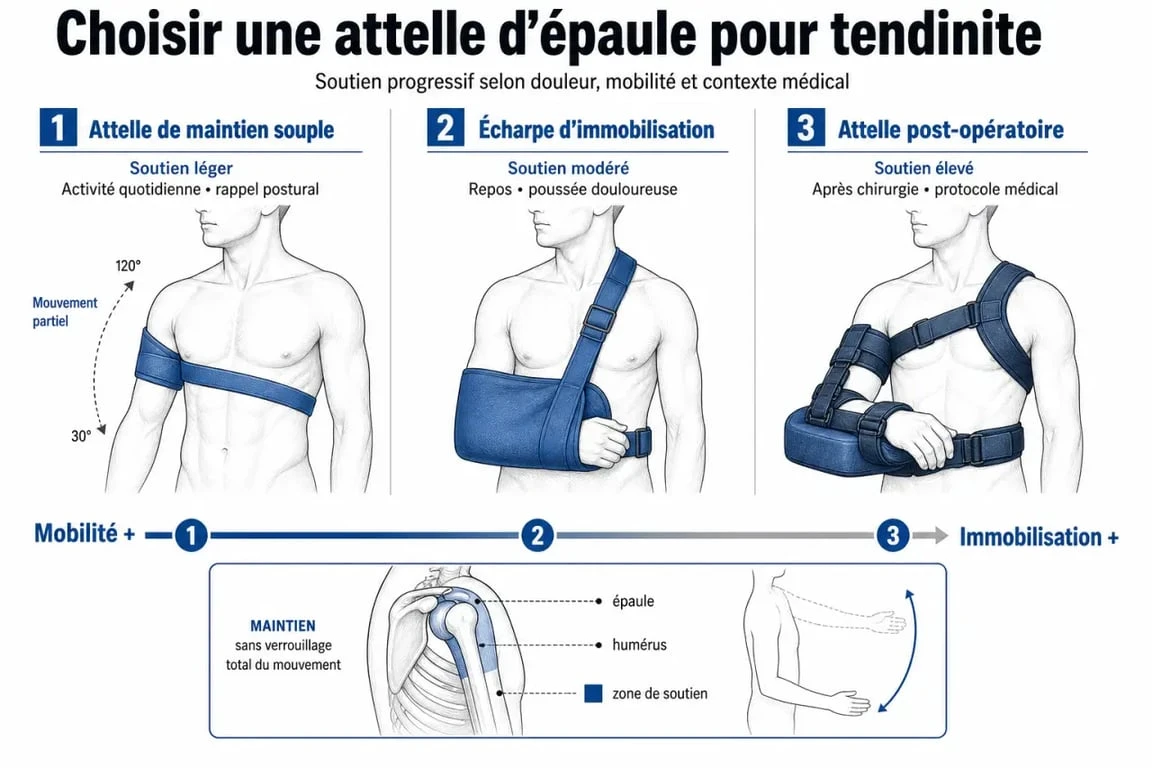 Choisir une attelle d'épaule pour tendinite

Soutien progressif selon douleur, mobilité et contexte médical

1 Attelle de maintien souple

Soutien léger
Activité quotidienne • rappel postural

120°

Mouvement partiel

30°

2 Écharpe d'immobilisation

Soutien modéré
Repos • poussée douloureuse

3 Attelle post-opératoire

Soutien élevé
Après chirurgie • protocole médical

Mobilité + 1 2 3 Immobilisation +

MAINTIEN
sans verrouillage total du mouvement

épaule

humérus

zone de soutien